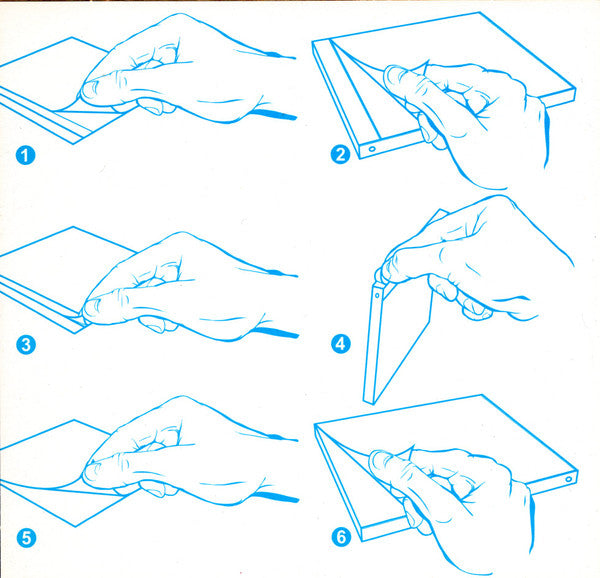 1
2
3
4
5
6