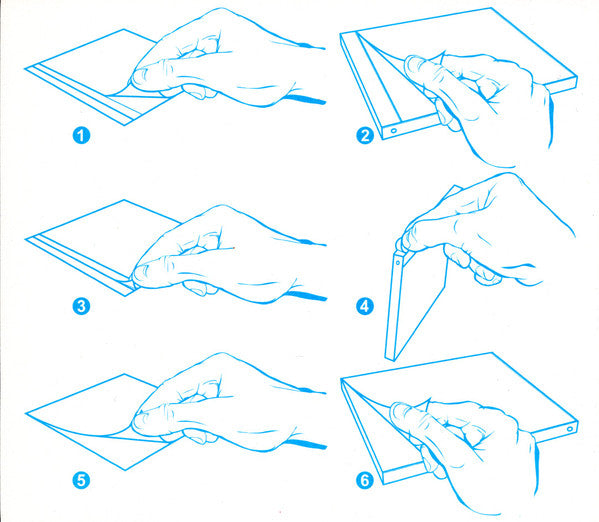 1
2
3
4
5
6